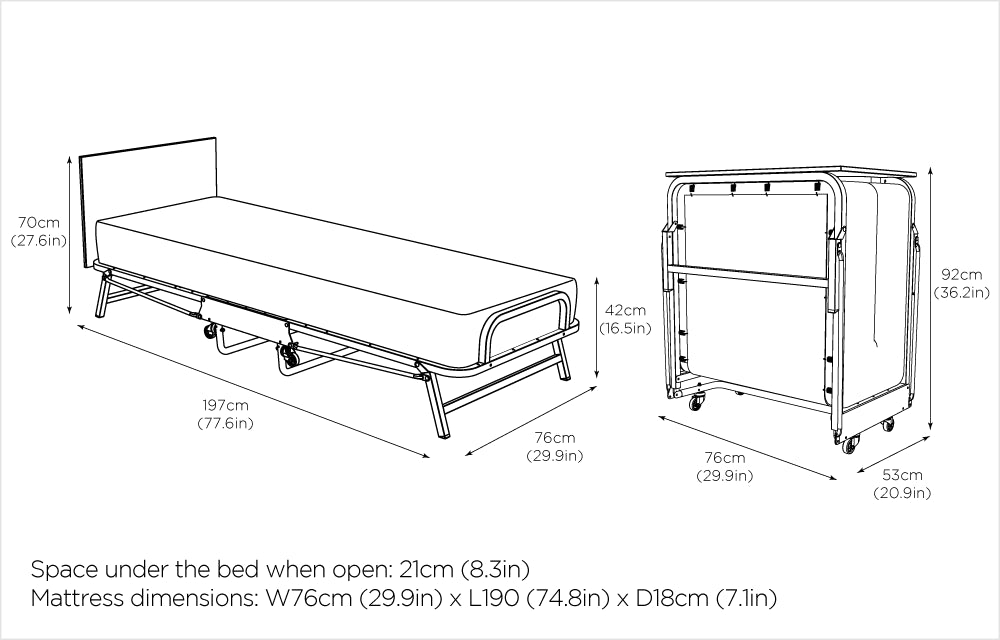 70cm
(27.6in)

42cm
(16.5in)

197cm
(77.6in)

76cm
(29.9in)

92cm
(36.2in)

76cm
(29.9in)

53cm
(20.9in)

Space under the bed when open: 21cm (8.3in)
Mattress dimensions: W76cm (29.9in) x L190 (74.8in) x D18cm (7.1in)